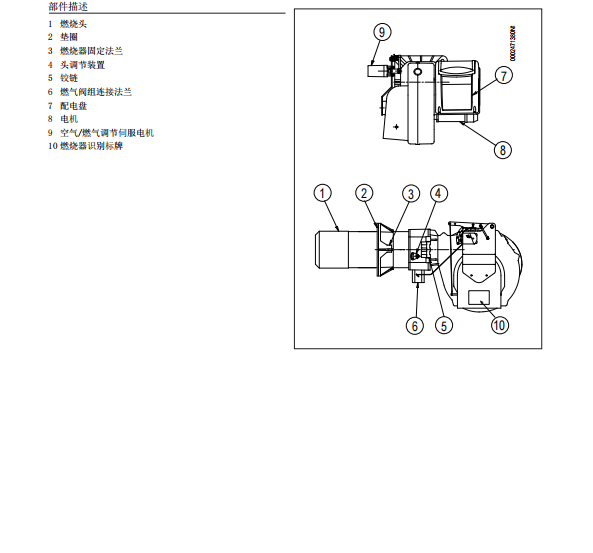 部件描述

1 燃烧头
2 垫圈
3 燃烧器固定法兰
4 头调节装置
5 铰链
6 燃气阀组连接法兰
7 配电盘
8 电机
9 空气/燃气调节伺服电机
10 燃烧器识别标牌

9
0002471380N1
7
8
1
2
3
4
6
5
10